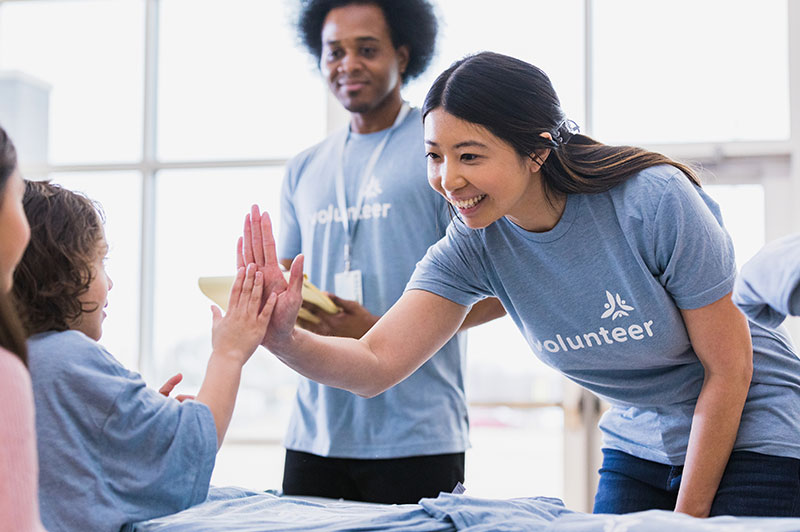 volunteer

volunteer