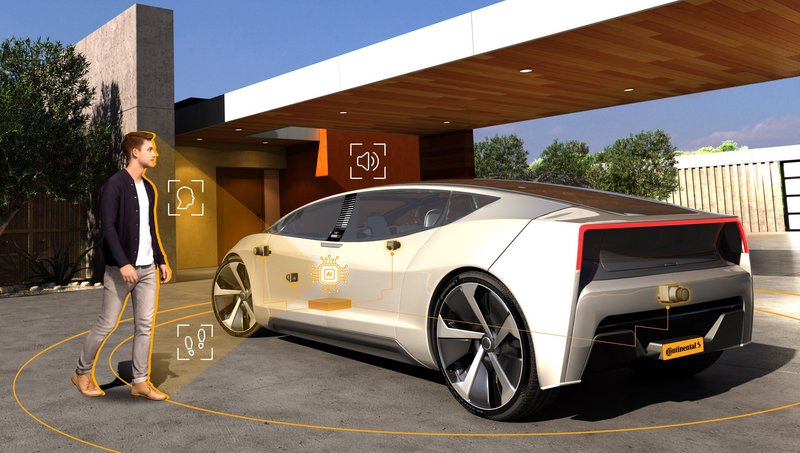 AI

Continental